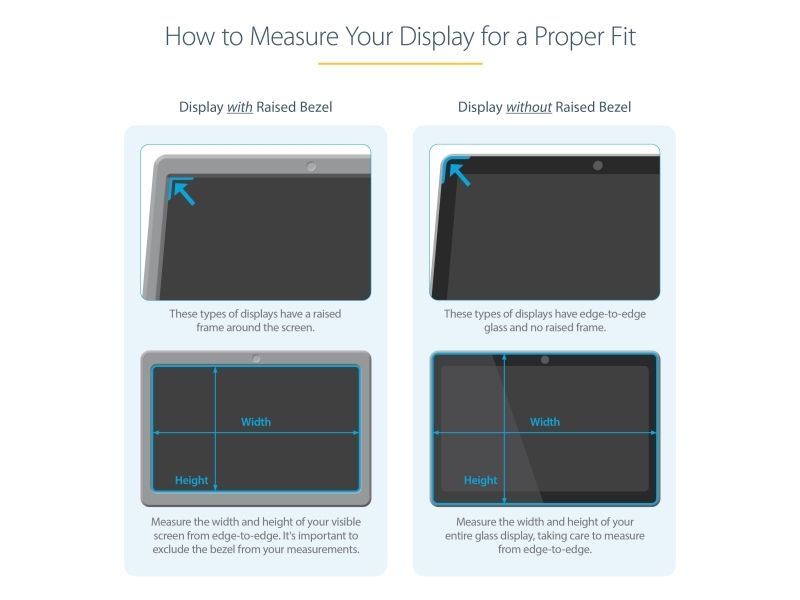 How to Measure Your Display for a Proper Fit

Display with Raised Bezel

These types of displays have a raised frame around the screen.

Width

Height

Measure the width and height of your visible screen from edge-to-edge. It's important to exclude the bezel from your measurements.

Display without Raised Bezel

These types of displays have edge-to-edge glass and no raised frame.

Width

Height

Measure the width and height of your entire glass display, taking care to measure from edge-to-edge.