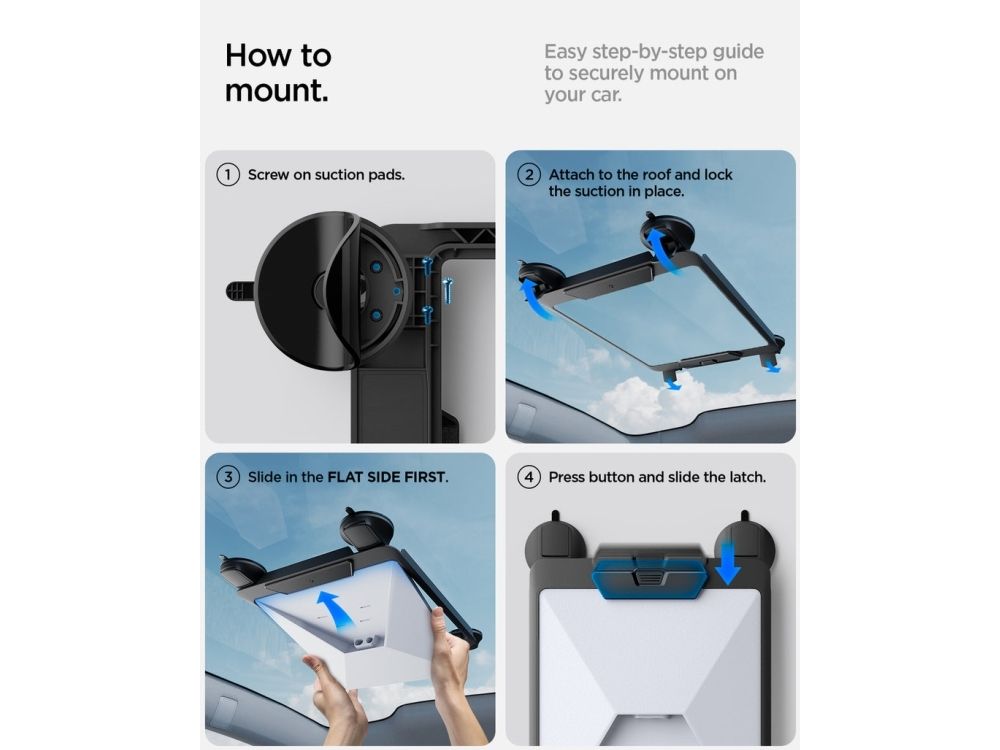 How to mount.

Easy step-by-step guide to securely mount on your car.

① Screw on suction pads.

② Attach to the roof and lock the suction in place.

③ Slide in the FLAT SIDE FIRST.

④ Press button and slide the latch.