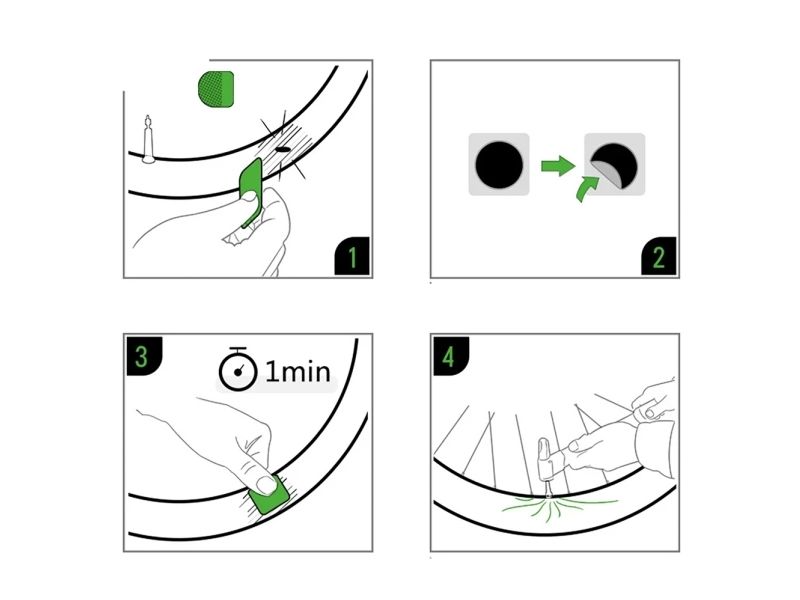 1

2

3

1min

4