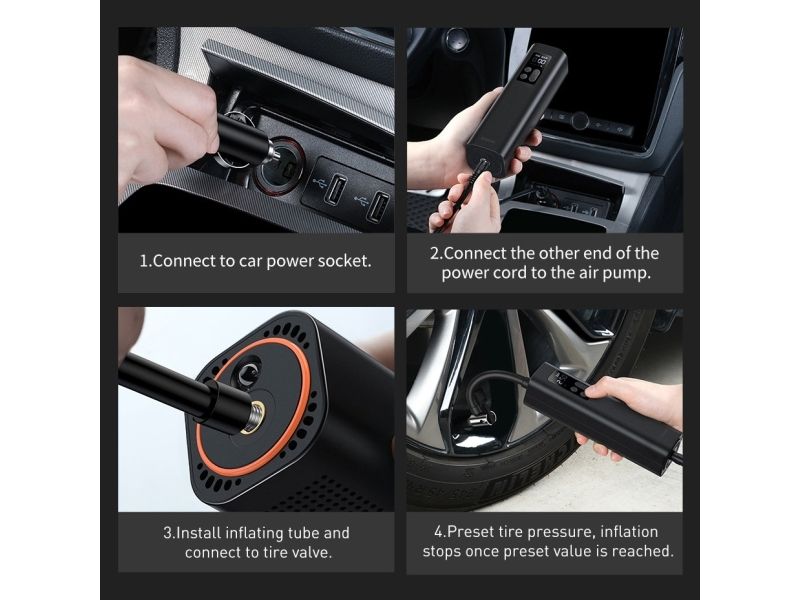 1.Connect to car power socket.

2.Connect the other end of the power cord to the air pump.

3.Install inflating tube and connect to tire valve.

4.Preset tire pressure, inflation stops once preset value is reached.