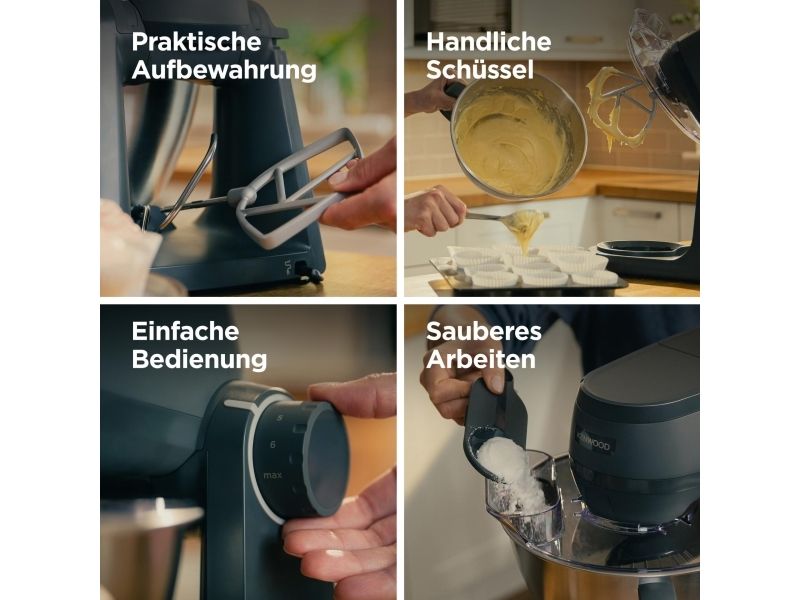 Praktische Aufbewahrung

Handliche Schüssel

Einfache Bedienung

5
6
max

Sauberes Arbeiten

KENWOOD