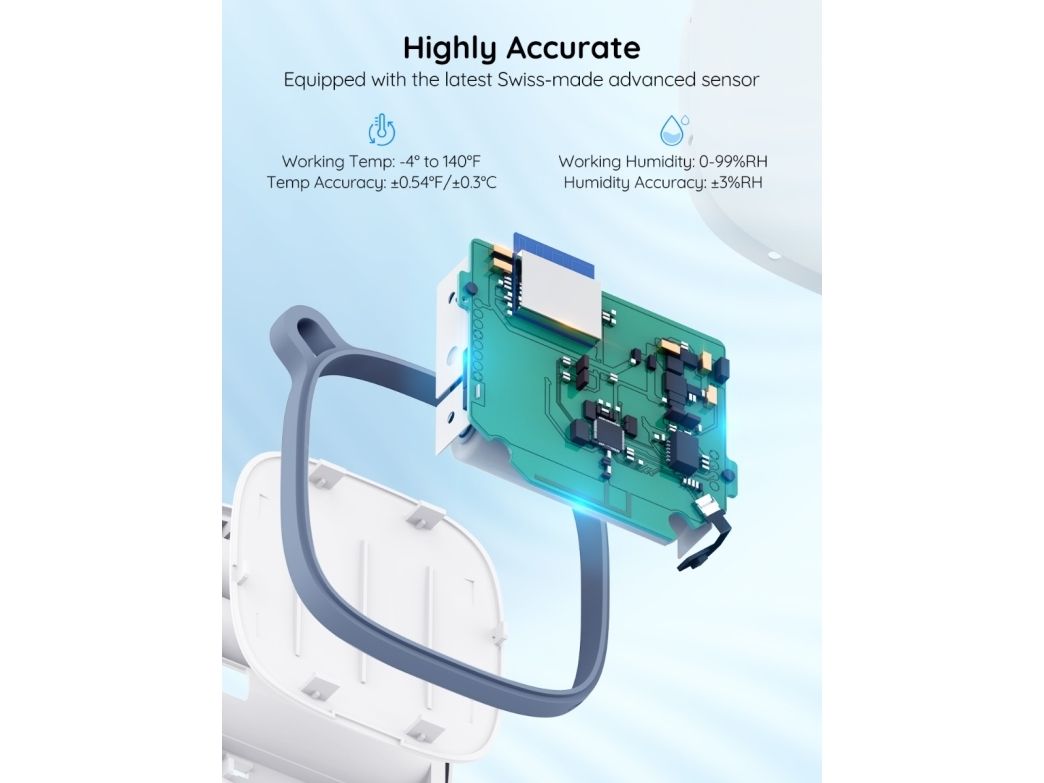 Highly Accurate
Equipped with the latest Swiss-made advanced sensor

Working Temp: -4° to 140°F
Temp Accuracy: ±0.54°F/±0.3°C

Working Humidity: 0-99%RH
Humidity Accuracy: ±3%RH