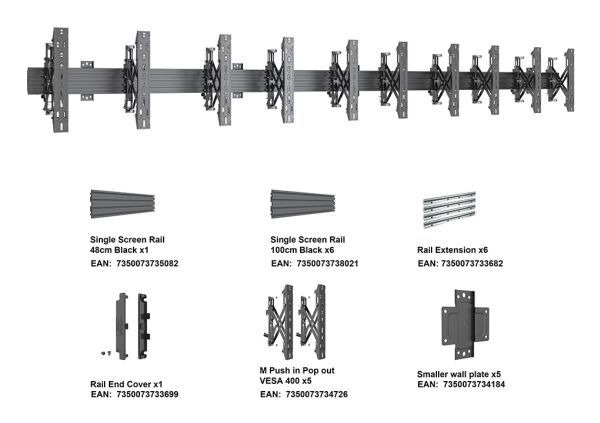 Single Screen Rail
48cm Black x1
EAN: 7350073735082

Single Screen Rail
100cm Black x6
EAN: 7350073738021

Rail Extension x6
EAN: 7350073733682

Rail End Cover x1
EAN: 7350073733699

M Push in Pop out
VESA 400 x5
EAN: 7350073734726

Smaller wall plate x5
EAN: 7350073734184