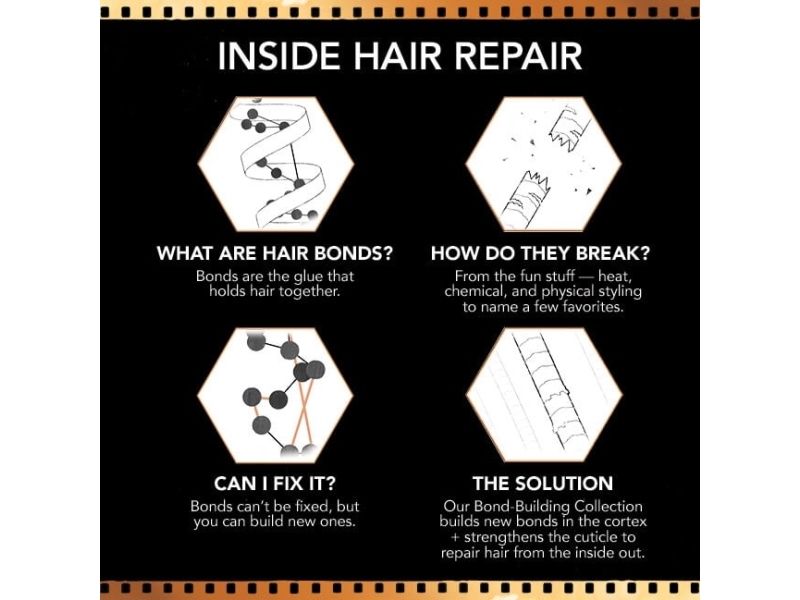 INSIDE HAIR REPAIR

WHAT ARE HAIR BONDS?
Bonds are the glue that holds hair together.

HOW DO THEY BREAK?
From the fun stuff — heat, chemical, and physical styling to name a few favorites.

CAN I FIX IT?
Bonds can't be fixed, but you can build new ones.

THE SOLUTION
Our Bond-Building Collection builds new bonds in the cortex + strengthens the cuticle to repair hair from the inside out.