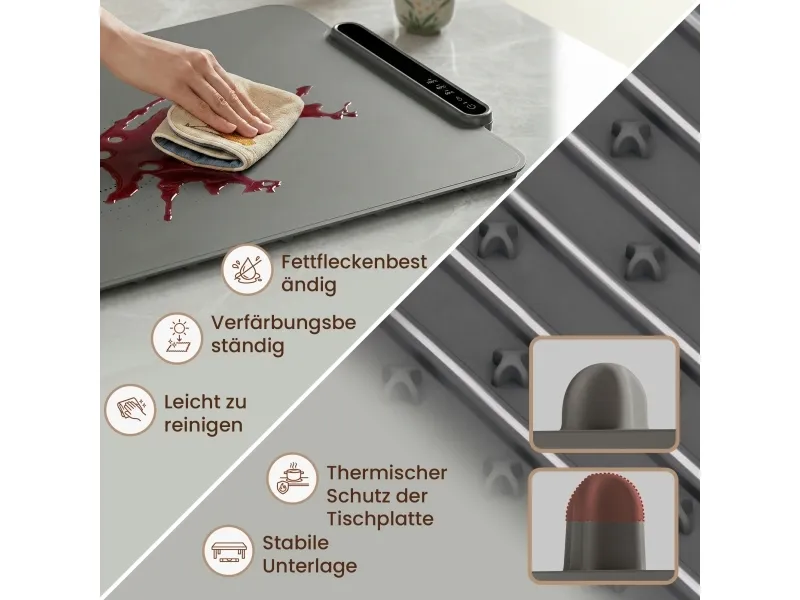 Fettfleckenbest ändig

Verfärbungsbe ständig

Leicht zu reinigen

Thermischer Schutz der Tischplatte

Stabile Unterlage