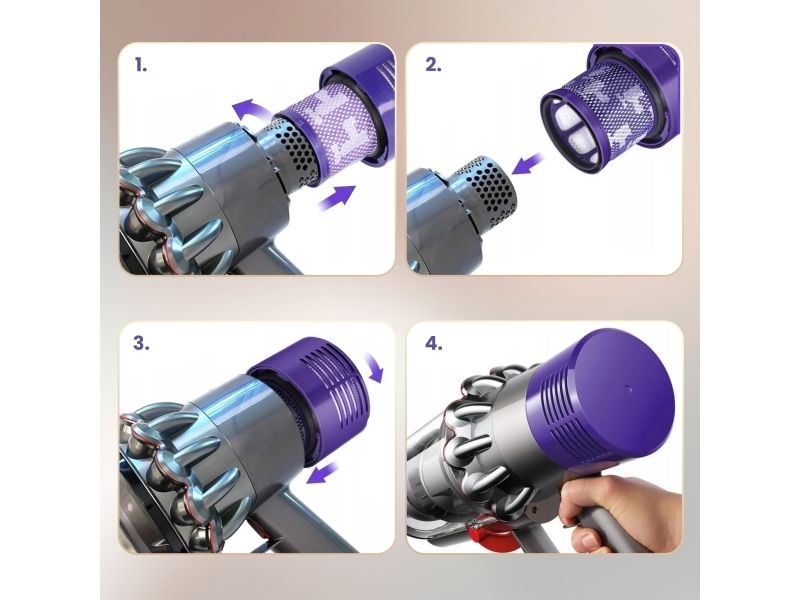 1.

2.

3.

4.