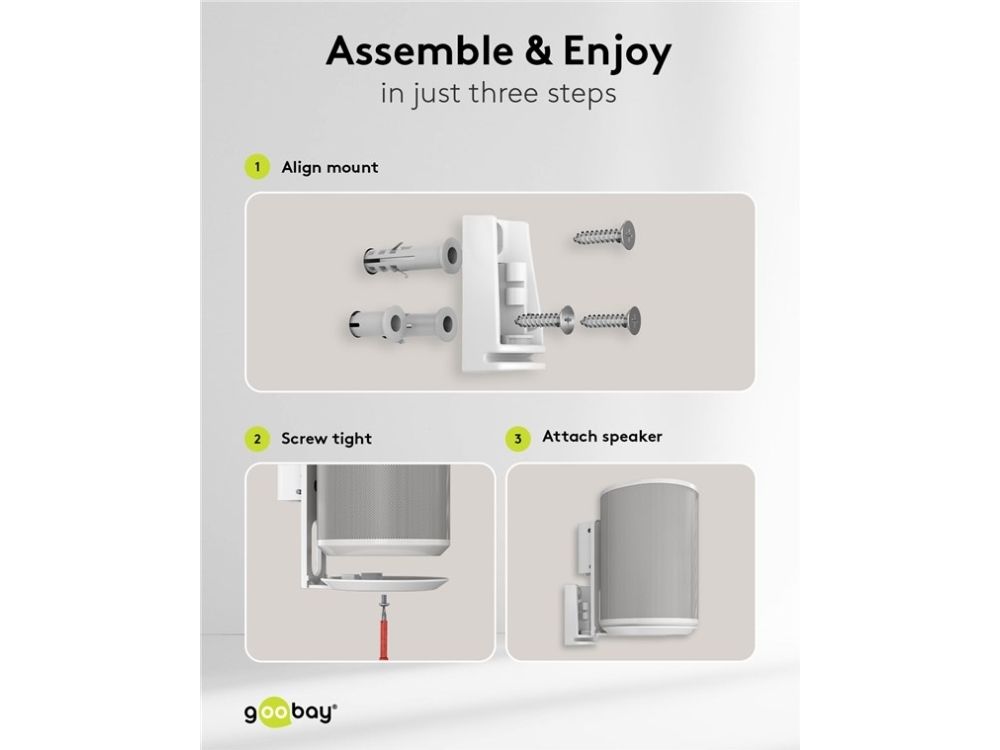 Assemble & Enjoy
in just three steps

1 Align mount

2 Screw tight

3 Attach speaker

goobay®