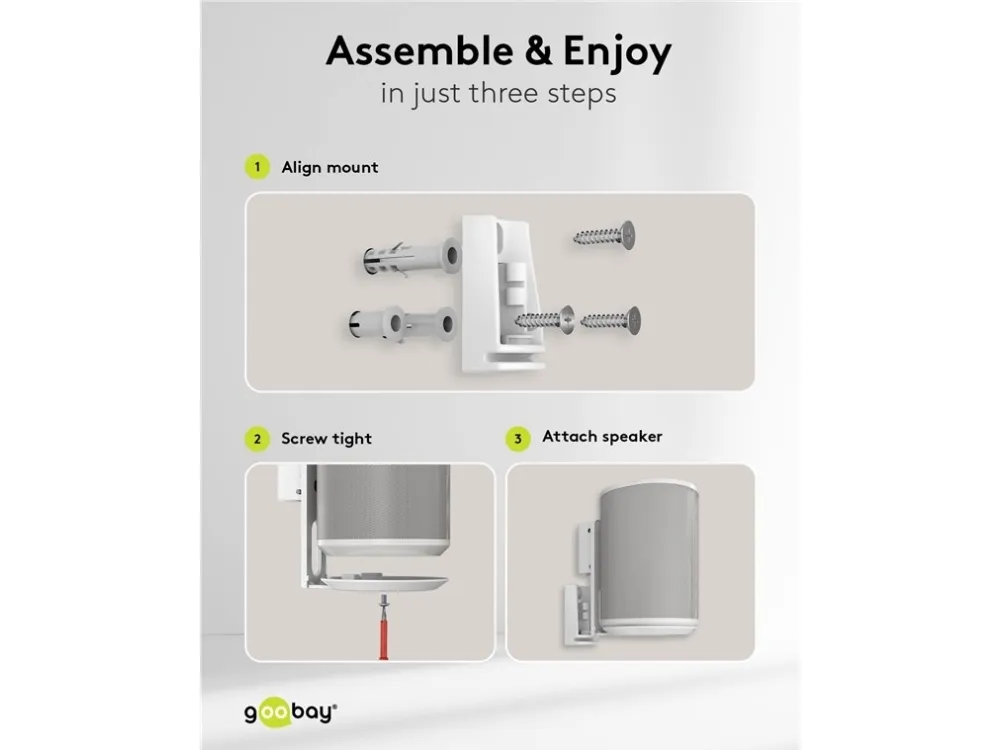 Assemble & Enjoy
in just three steps

1 Align mount

2 Screw tight

3 Attach speaker

goobay®