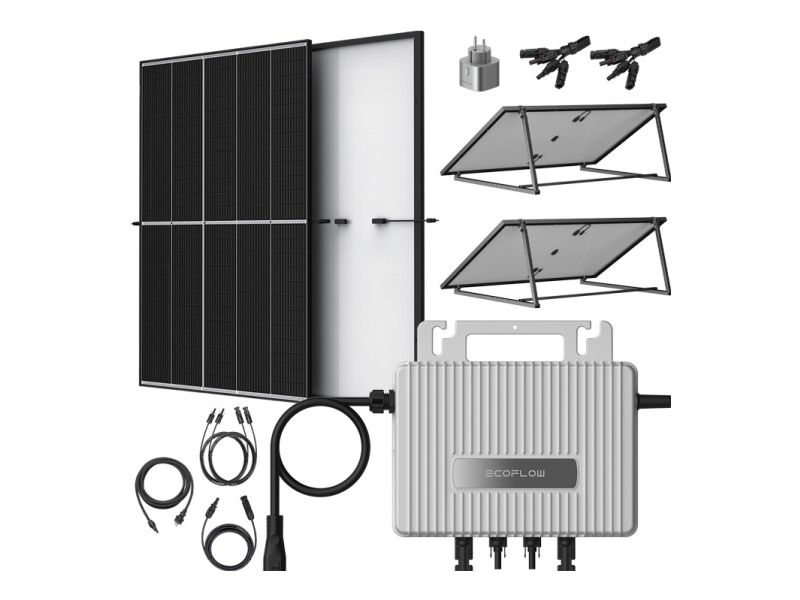 ECOFLOW