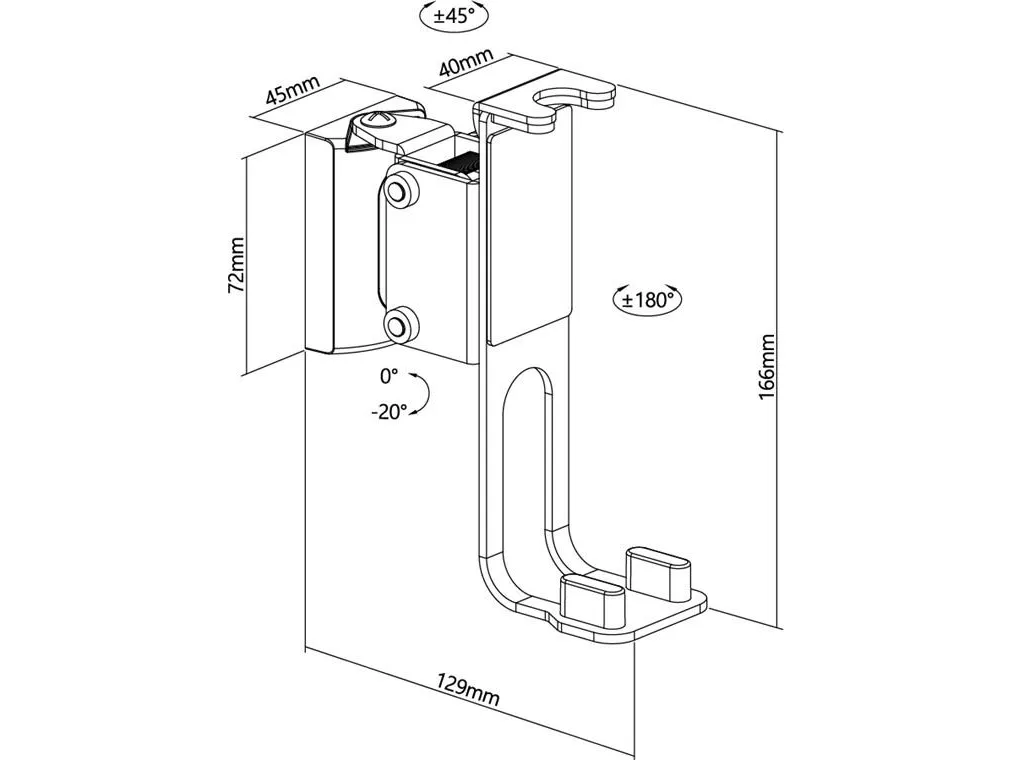 ±45°

45mm

40mm

72mm

±180°

166mm

0°

-20°

129mm