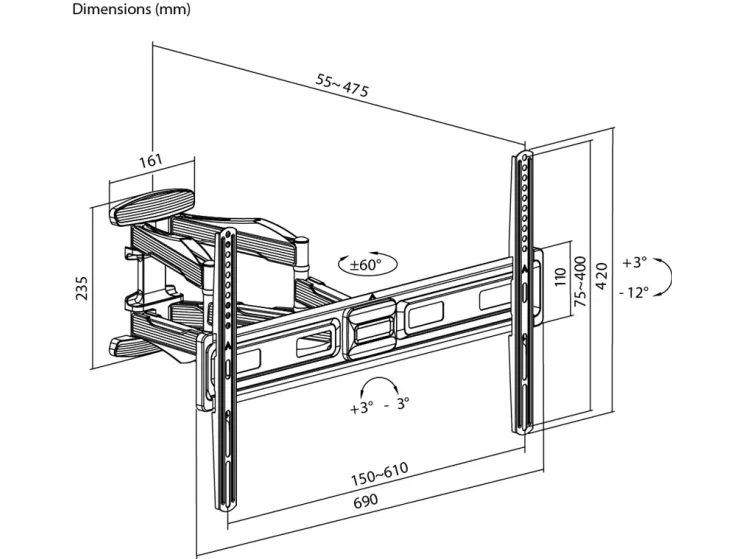 Dimensions (mm)

55~475

161

235

±60°

110

75~400

420

+3°

- 12°

+3° - 3°

150~610

690