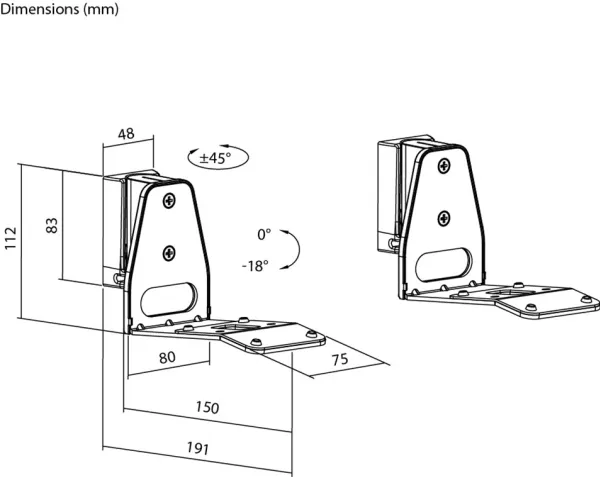 Dimensions (mm)

48

±45°

112

83

0°

-18°

80

75

150

191