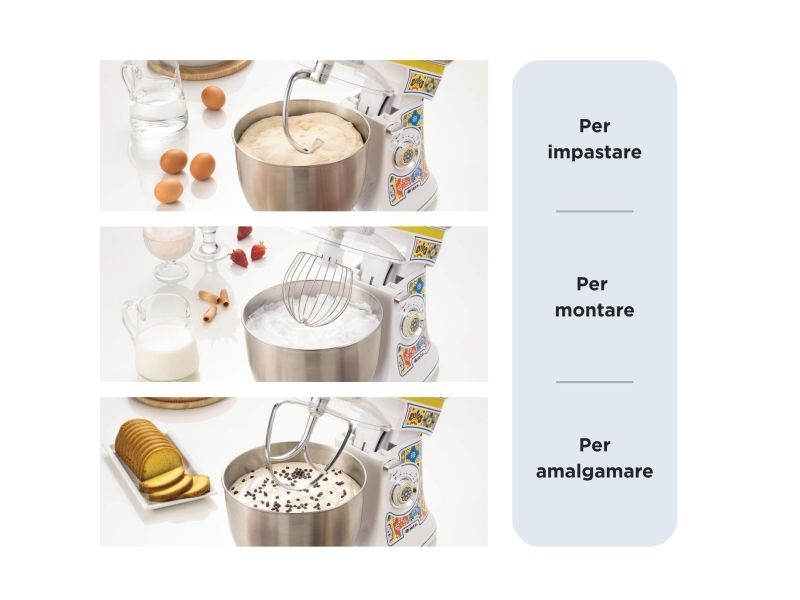 Per impastare

Per montare

Per amalgamare