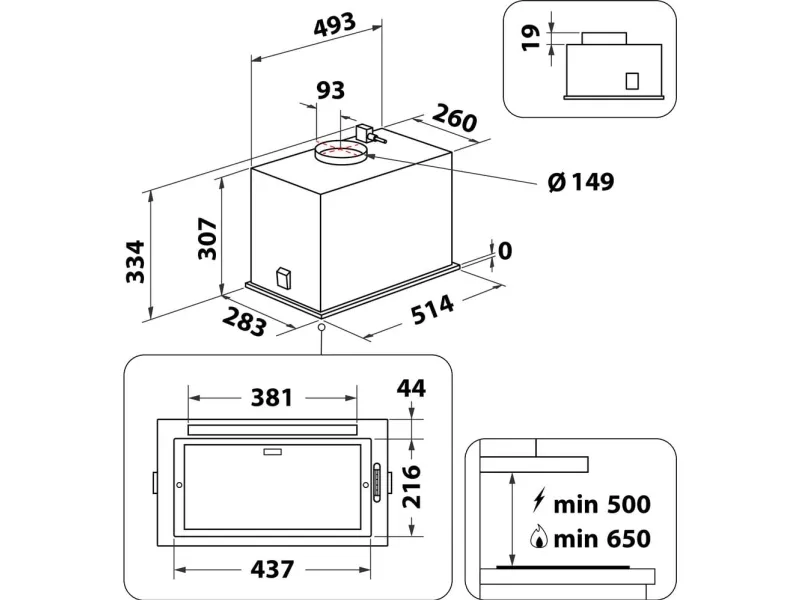 493
19
93
260
Ø 149
334
307
0
283
514
381
44
216
437
min 500
min 650