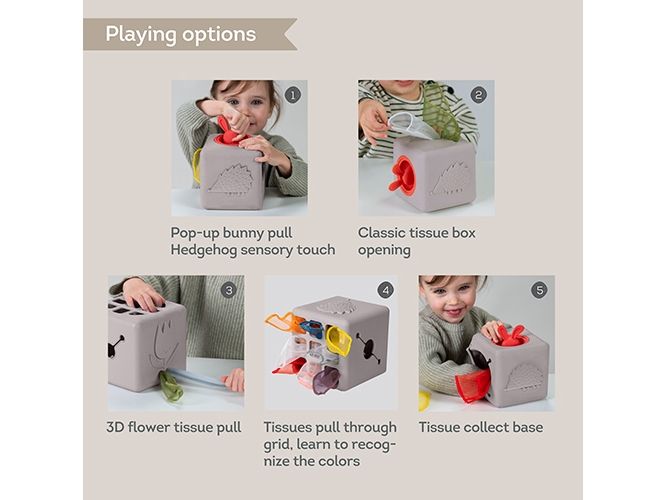 Playing options

1

Pop-up bunny pull
Hedgehog sensory touch

2

Classic tissue box opening

3

3D flower tissue pull

4

Tissues pull through grid, learn to recognize the colors

5

Tissue collect base