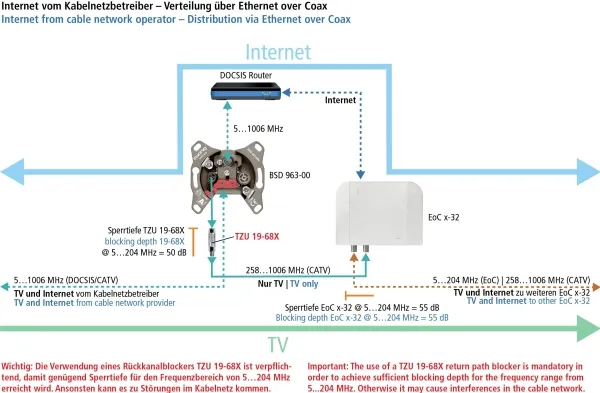 Internet vom Kabelnetzbetreiber – Verteilung über Ethernet over Coax
Internet from cable network operator – Distribution via Ethernet over Coax

Internet

DOCSIS Router

Internet

5…1006 MHz

BSD 963-00

EoC x-32

Sperrtiefe TZU 19-68X
blocking depth 19-68X
@ 5…204 MHz = 50 dB

TZU 19-68X

258…1006 MHz (CATV)

Nur TV | TV only

5…1006 MHz (DOCSIS/CATV)
TV und Internet vom Kabelnetzbetreiber
TV and Internet from cable network provider

5…204 MHz (EoC) | 258…1006 MHz (CATV)
TV und Internet zu weiteren EoC x-32
TV and Internet to other EoC x-32

Sperrtiefe EoC x-32 @ 5…204 MHz = 55 dB
Blocking depth EoC x-32 @ 5…204 MHz = 55 dB

TV

Wichtig: Die Verwendung eines Rückkanalblockers TZU 19-68X ist verpflichtend, damit genügend Sperrtiefe für den Frequenzbereich von 5…204 MHz erreicht wird. Ansonsten kann es zu Störungen im Kabelnetz kommen.

Important: The use of a TZU 19-68X return path blocker is mandatory in order to achieve sufficient blocking depth for the frequency range from 5…204 MHz. Otherwise it may cause interferences in the cable network.