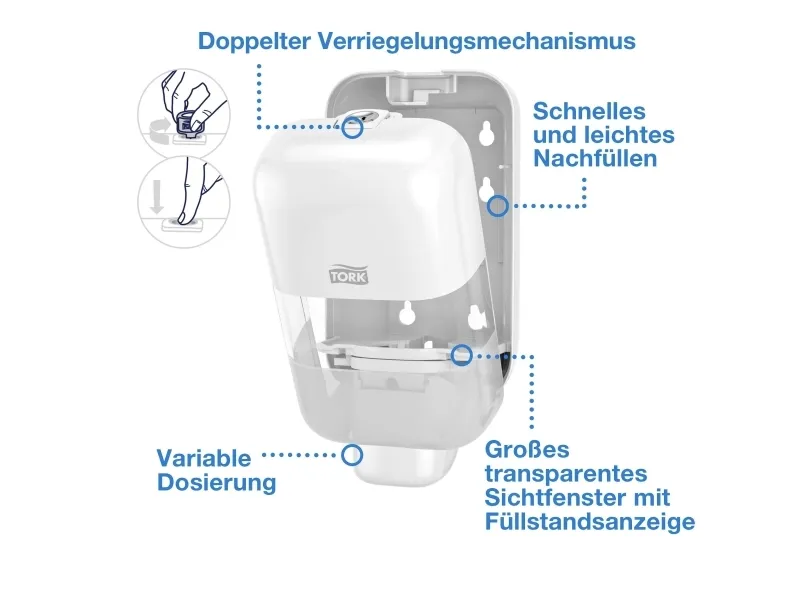 Doppelter Verriegelungsmechanismus

Schnelles und leichtes Nachfüllen

TORK

Variable Dosierung

Großes transparentes Sichtfenster mit Füllstandsanzeige