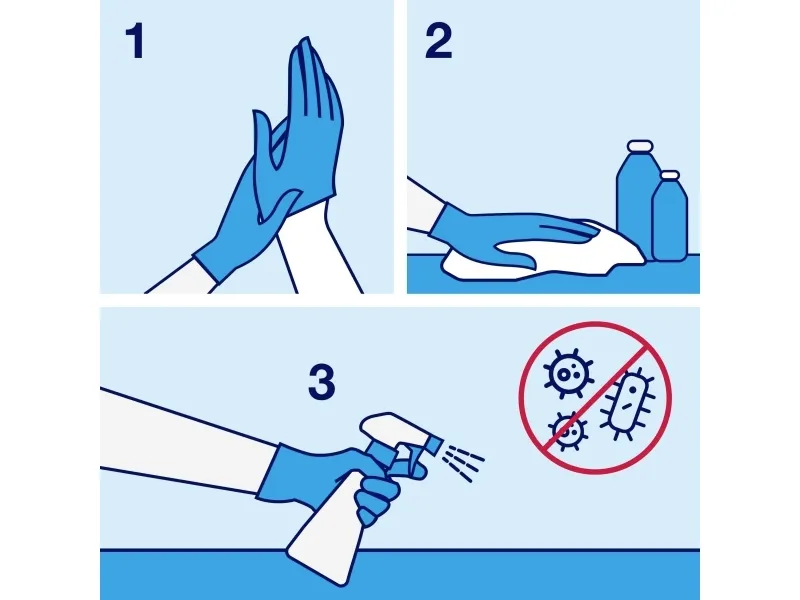 1

2

3