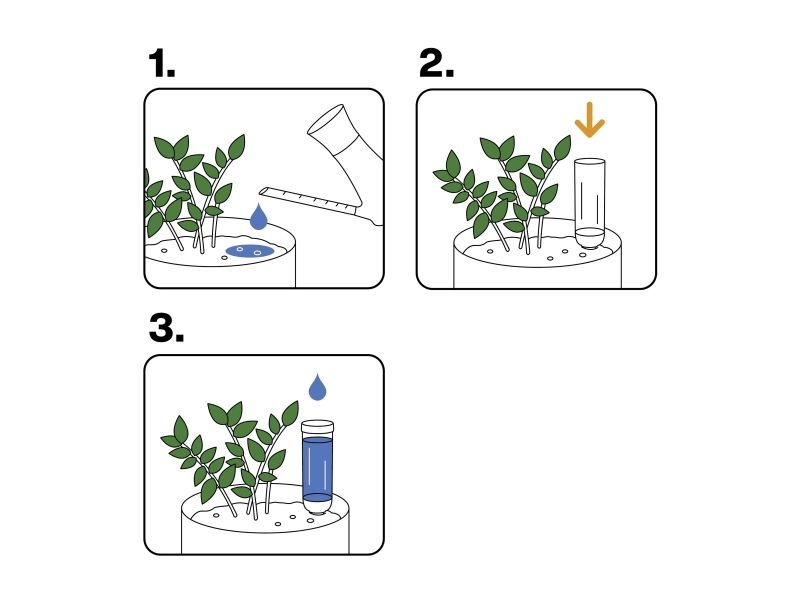 1.

2.

3.