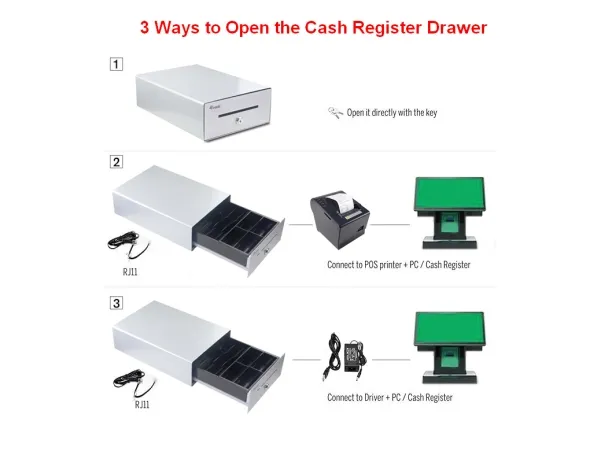 3 Ways to Open the Cash Register Drawer

1

Open it directly with the key

2

RJ11

Connect to POS printer + PC / Cash Register

3

RJ11

Connect to Driver + PC / Cash Register