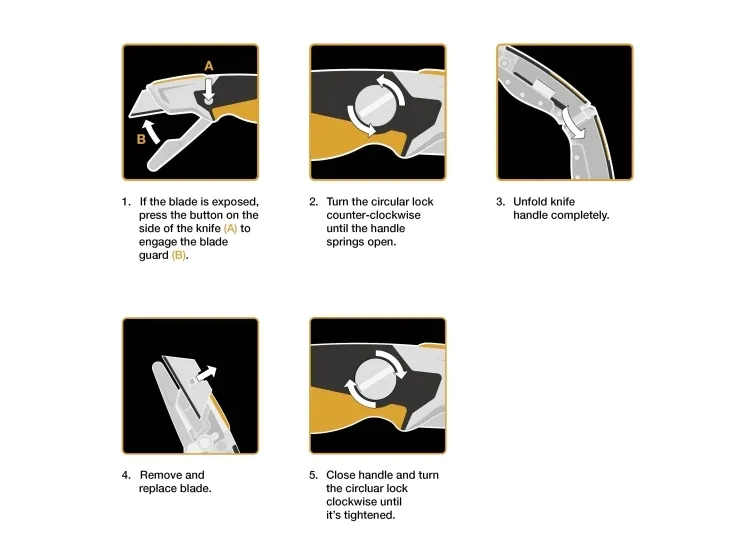 A

B

1. If the blade is exposed, press the button on the side of the knife (A) to engage the blade guard (B).

2. Turn the circular lock counter-clockwise until the handle springs open.

3. Unfold knife handle completely.

4. Remove and replace blade.

5. Close handle and turn the circluar lock clockwise until it's tightened.