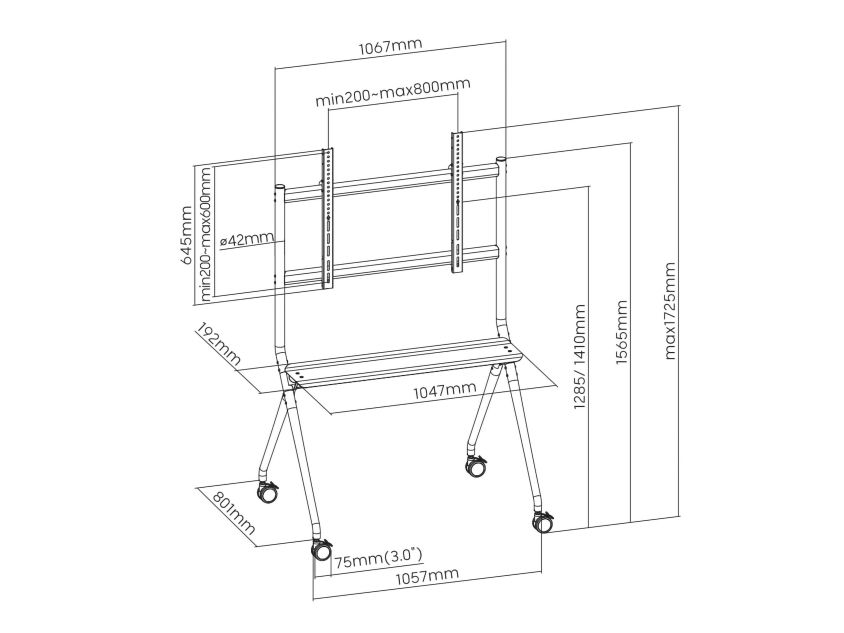 1067mm

min200~max800mm

645mm

min200~max600mm

ø42mm

192mm

1047mm

1285/1410mm

1565mm

max1725mm

801mm

75mm(3.0")

1057mm