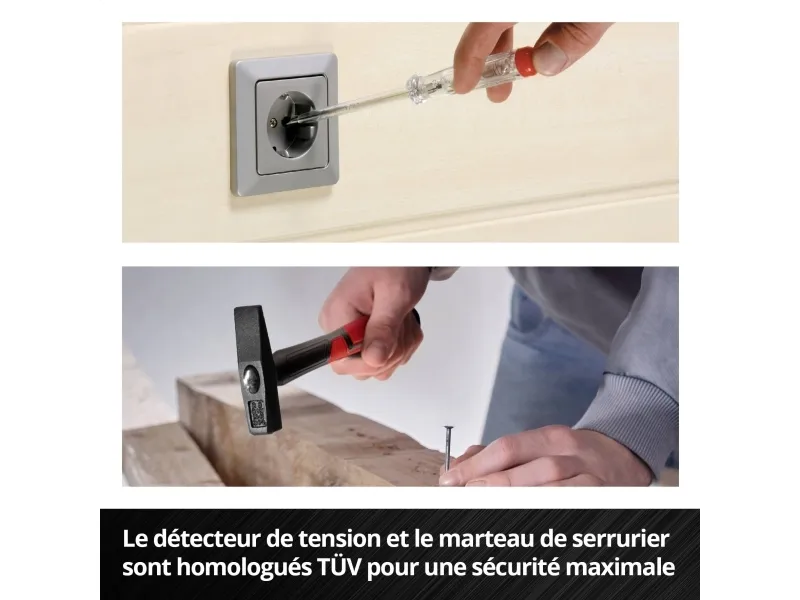 Le détecteur de tension et le marteau de serrurier sont homologués TÜV pour une sécurité maximale