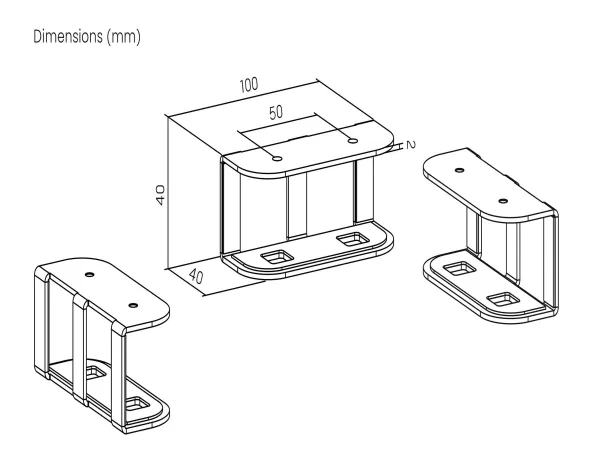 Dimensions (mm)

100

50

2

40

40