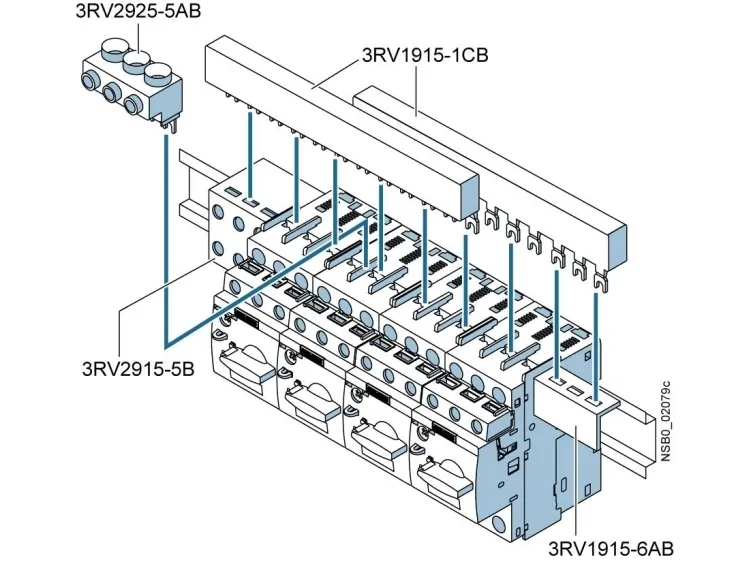 3RV2925-5AB

3RV1915-1CB

3RV2915-5B

NSB0_02079c

3RV1915-6AB