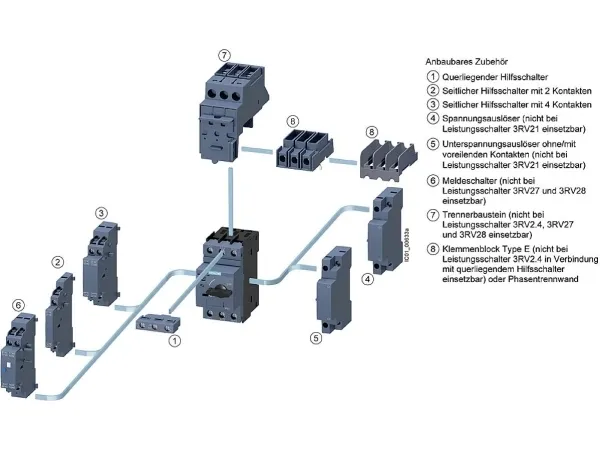 7

8

8

3

2

6

1

5

4

IC01_00633a

Anbaubares Zubehör

1 Querliegender Hilfsschalter

2 Seitlicher Hilfsschalter mit 2 Kontakten

3 Seitlicher Hilfsschalter mit 4 Kontakten

4 Spannungsauslöser (nicht bei Leistungsschalter 3RV21 einsetzbar)

5 Unterspannungsauslöser ohne/mit voreilenden Kontakten (nicht bei Leistungsschalter 3RV21 einsetzbar)

6 Meldeschalter (nicht bei Leistungsschalter 3RV27 und 3RV28 einsetzbar)

7 Trennerbaustein (nicht bei Leistungsschalter 3RV2.4, 3RV27 und 3RV28 einsetzbar)

8 Klemmenblock Type E (nicht bei Leistungsschalter 3RV2.4 in Verbindung mit querliegendem Hilfsschalter einsetzbar) oder Phasentrennwand