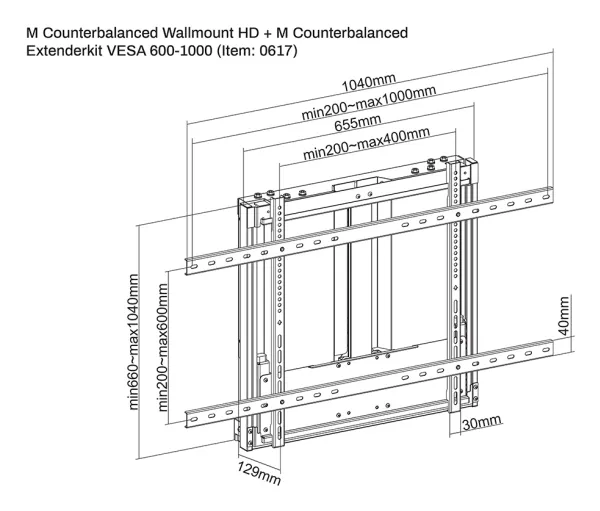 M Counterbalanced Wallmount HD + M Counterbalanced Extenderkit VESA 600-1000 (Item: 0617)

1040mm
min200~max1000mm
655mm
min200~max400mm
min660~max1040mm
min200~max600mm
40mm
30mm
129mm