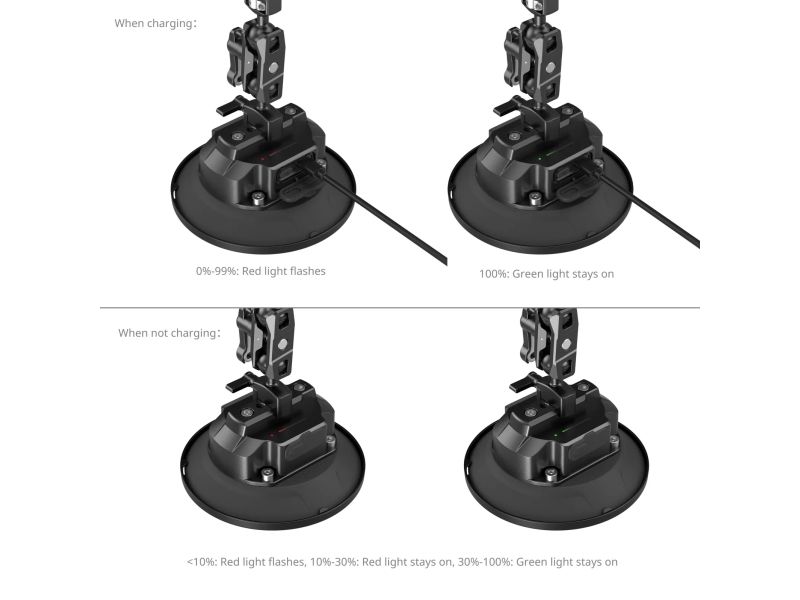 When charging:

0%-99%: Red light flashes

100%: Green light stays on

When not charging:

<10%: Red light flashes, 10%-30%: Red light stays on, 30%-100%: Green light stays on