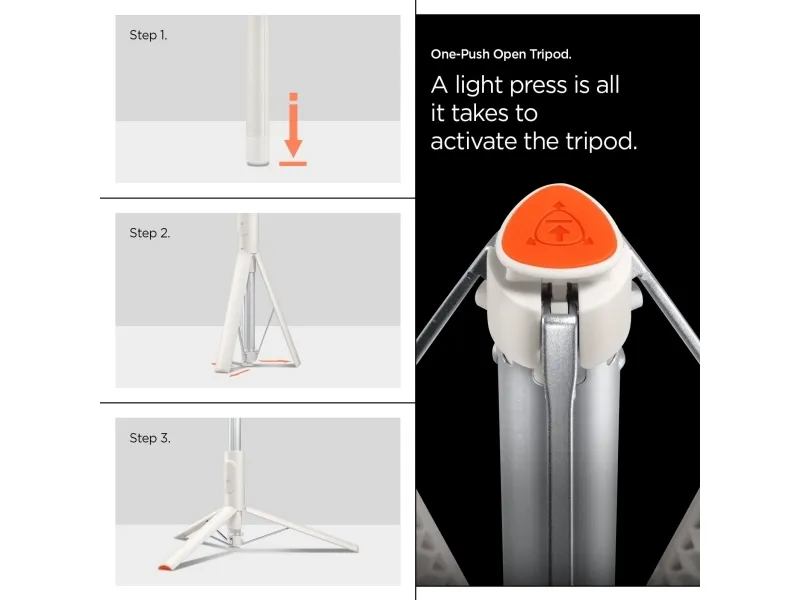 Step 1.

Step 2.

Step 3.

One-Push Open Tripod.

A light press is all it takes to activate the tripod.