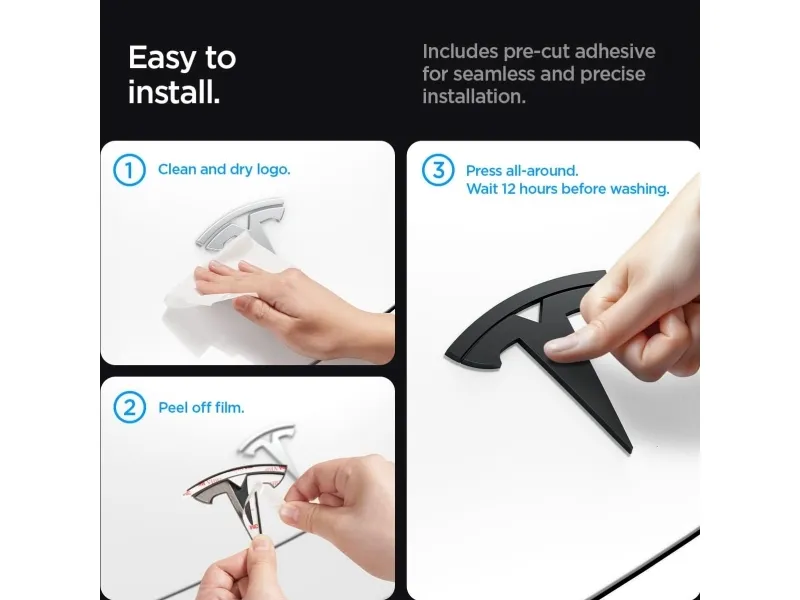 Easy to install.

Includes pre-cut adhesive for seamless and precise installation.

1 Clean and dry logo.

2 Peel off film.

3 Press all-around. Wait 12 hours before washing.