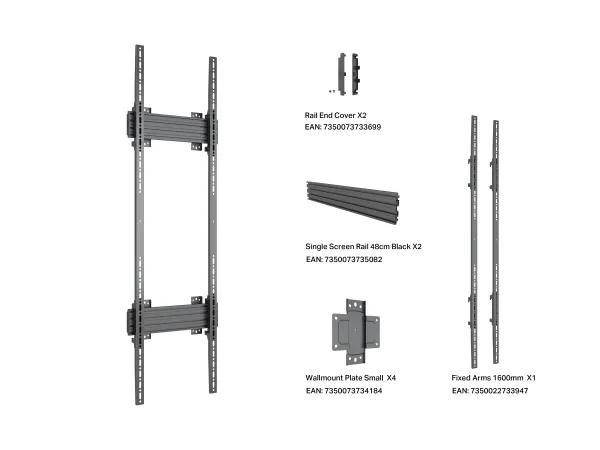 Rail End Cover X2
EAN: 7350073733699

Single Screen Rail 48cm Black X2
EAN: 7350073735082

Wallmount Plate Small X4
EAN: 7350073734184

Fixed Arms 1600mm X1
EAN: 7350022733947