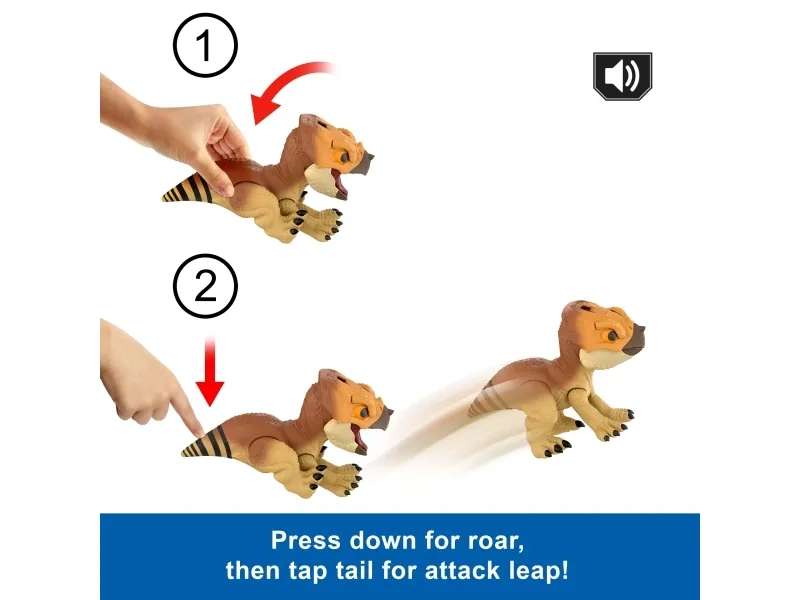 1

2

Press down for roar, then tap tail for attack leap!