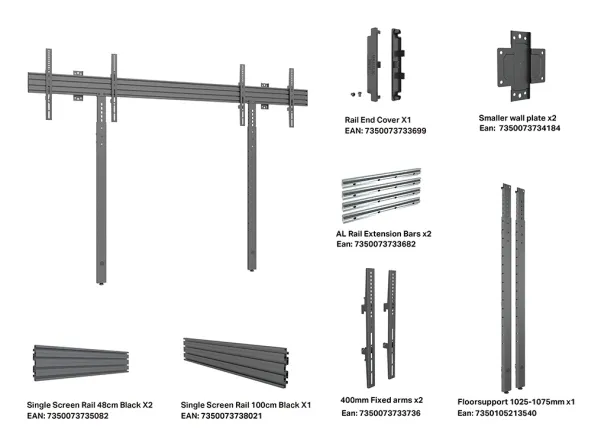 Rail End Cover X1
EAN: 7350073733699

Smaller wall plate x2
Ean: 7350073734184

AL Rail Extension Bars x2
Ean: 7350073733682

Single Screen Rail 48cm Black X2
EAN: 7350073735082

Single Screen Rail 100cm Black X1
EAN: 7350073738021

400mm Fixed arms x2
Ean: 7350073733736

Floorsupport 1025-1075mm x1
Ean: 7350105213540