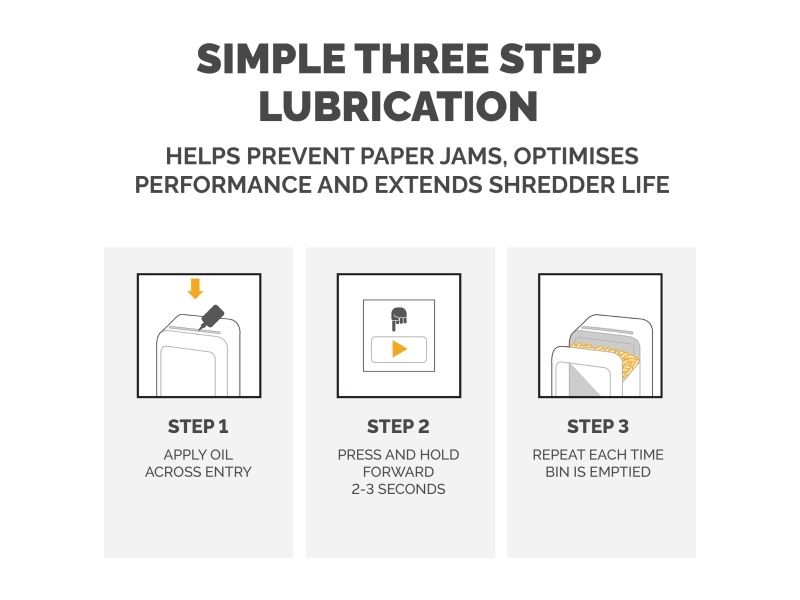 SIMPLE THREE STEP LUBRICATION

HELPS PREVENT PAPER JAMS, OPTIMISES PERFORMANCE AND EXTENDS SHREDDER LIFE

STEP 1

APPLY OIL ACROSS ENTRY

STEP 2

PRESS AND HOLD FORWARD 2-3 SECONDS

STEP 3

REPEAT EACH TIME BIN IS EMPTIED