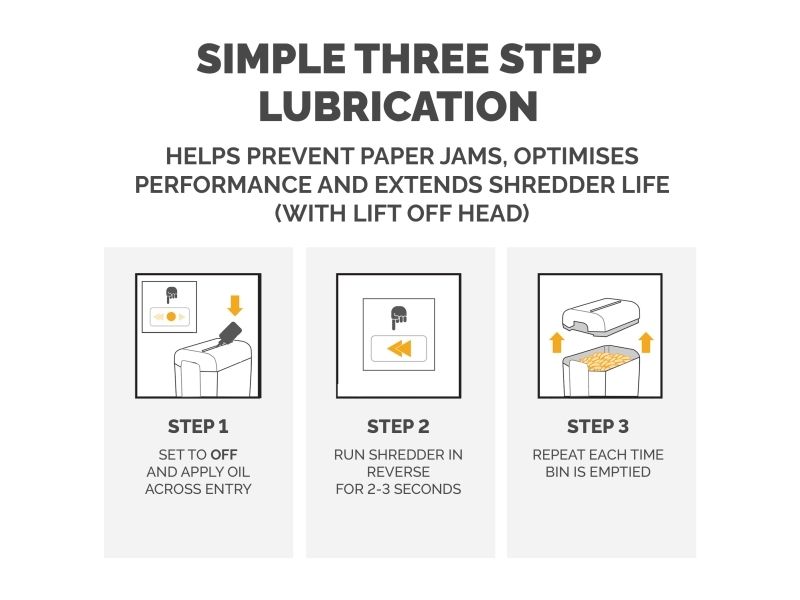 SIMPLE THREE STEP LUBRICATION

HELPS PREVENT PAPER JAMS, OPTIMISES PERFORMANCE AND EXTENDS SHREDDER LIFE (WITH LIFT OFF HEAD)

STEP 1

SET TO OFF AND APPLY OIL ACROSS ENTRY

STEP 2

RUN SHREDDER IN REVERSE FOR 2-3 SECONDS

STEP 3

REPEAT EACH TIME BIN IS EMPTIED