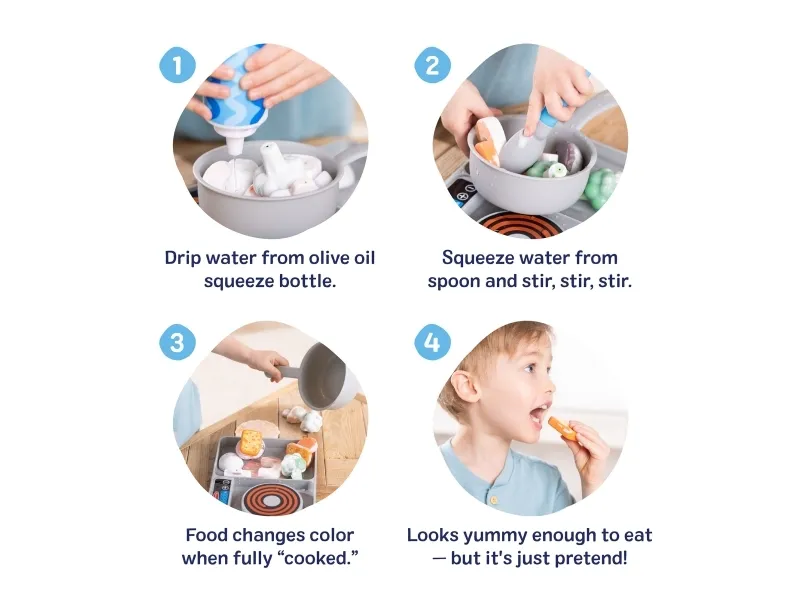 1

Drip water from olive oil squeeze bottle.

2

Squeeze water from spoon and stir, stir, stir.

3

Food changes color when fully “cooked.”

4

Looks yummy enough to eat — but it's just pretend!