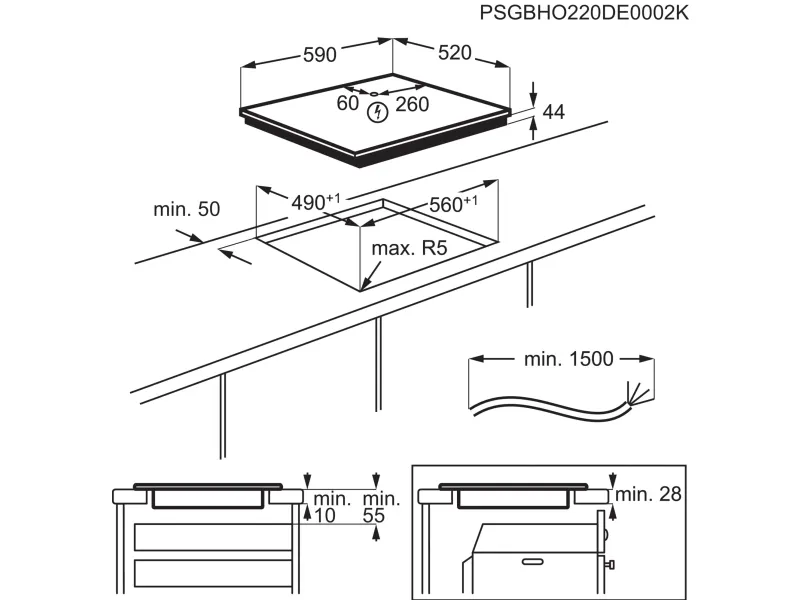 PSGBHO220DE0002K

590
520
60
260
44

min. 50
$490^{+1}$
$560^{+1}$
max. R5

min. 1500

min.
10
min.
55

min. 28