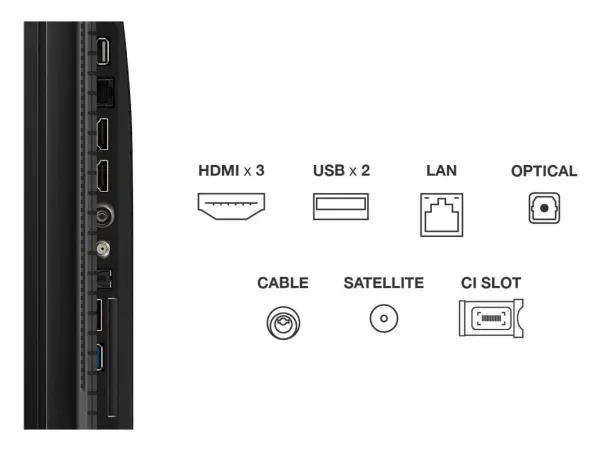 HDMI x 3 USB x 2 LAN OPTICAL

CABLE SATELLITE CI SLOT