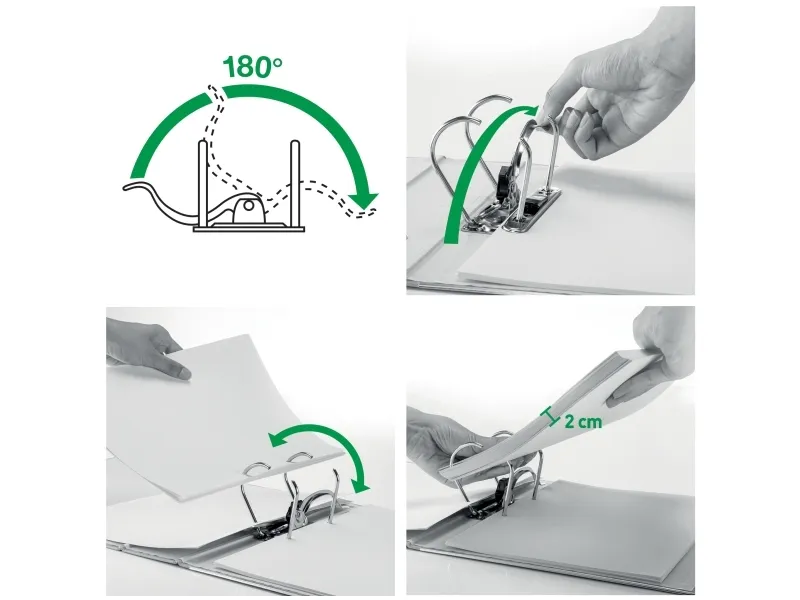 180°

2 cm