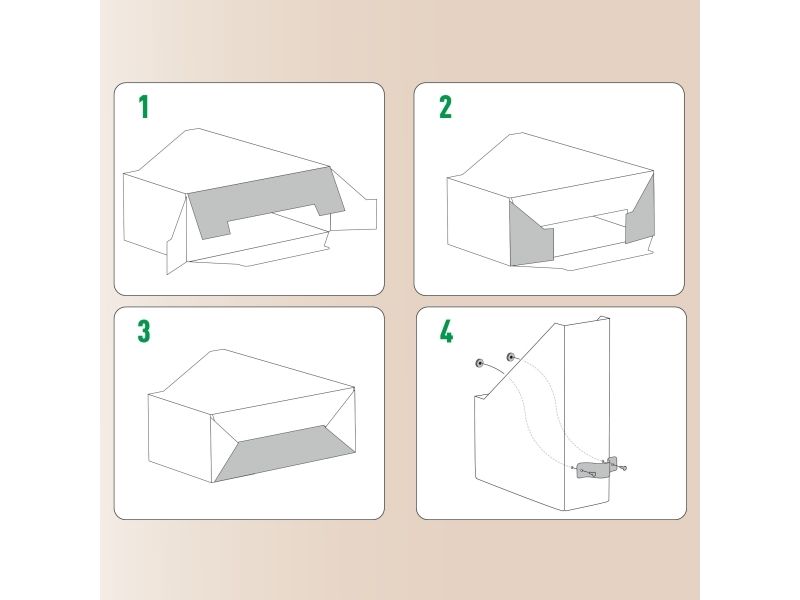 1

2

3

4