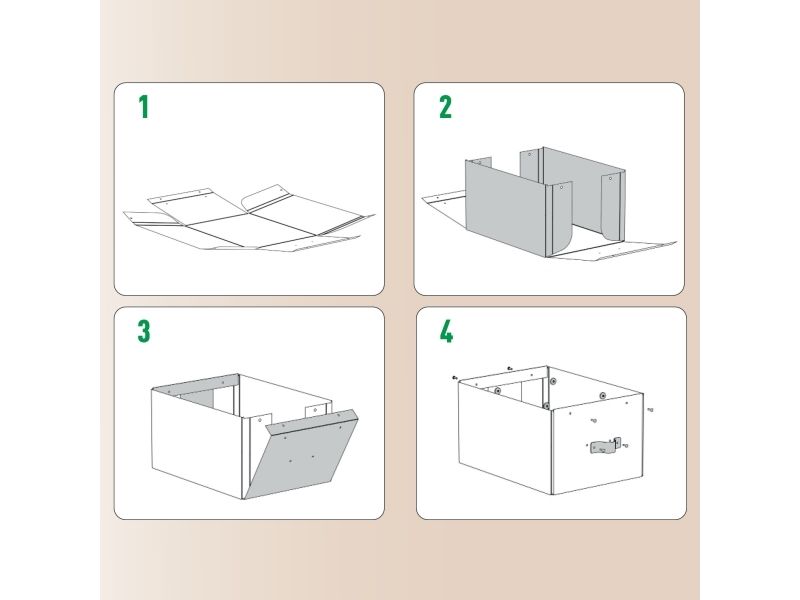 1

2

3

4