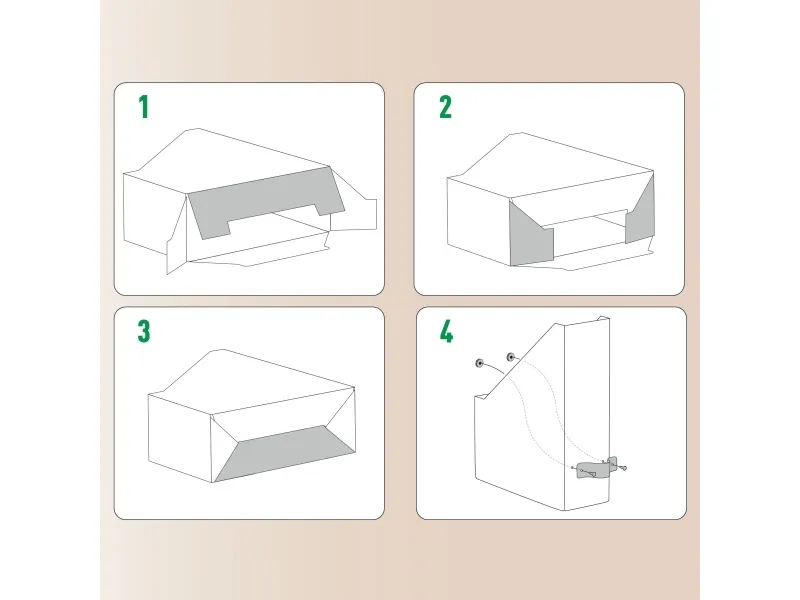 1

2

3

4