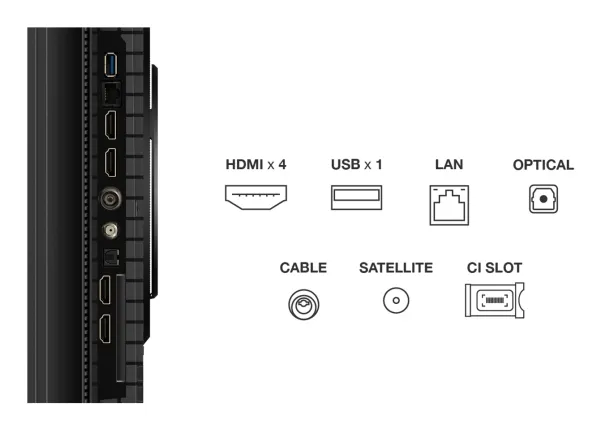 HDMI x 4
USB x 1
LAN
OPTICAL

CABLE
SATELLITE
CI SLOT