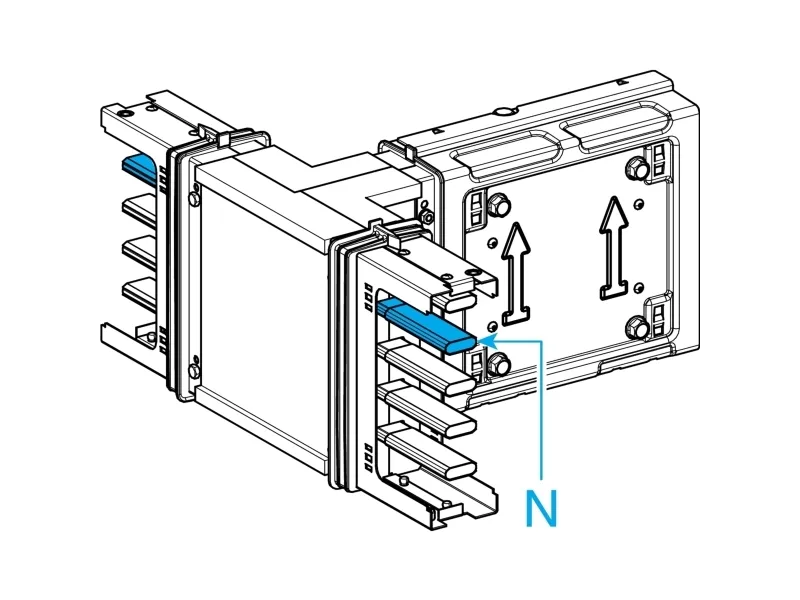 N