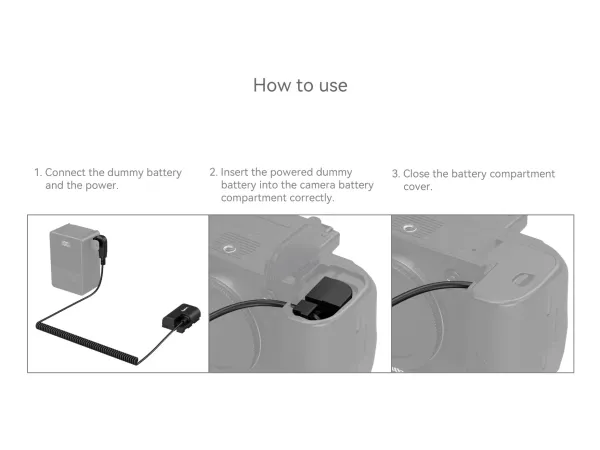 How to use

1. Connect the dummy battery and the power.

2. Insert the powered dummy battery into the camera battery compartment correctly.

3. Close the battery compartment cover.