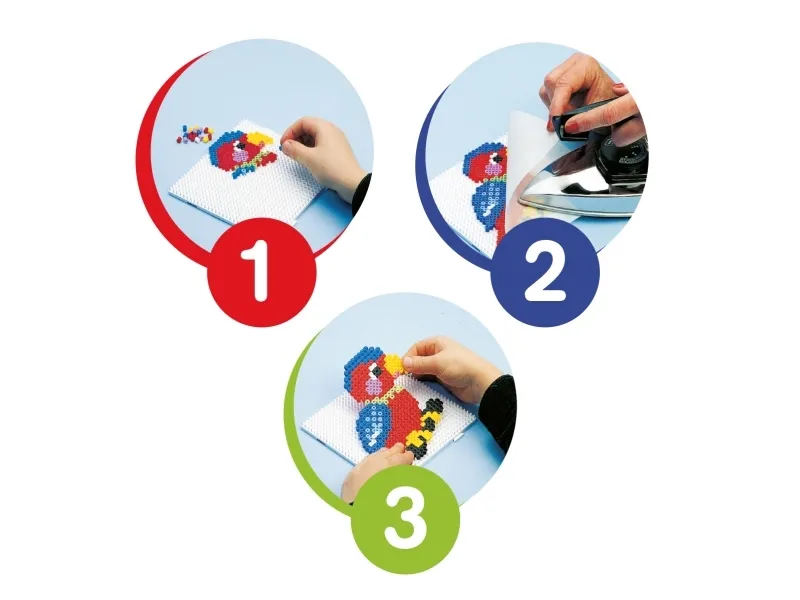 1

2

3